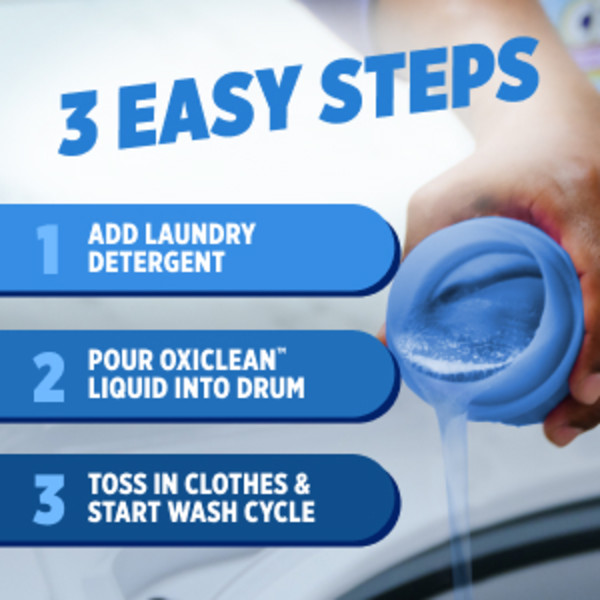 3 EASY STEPS

1 ADD LAUNDRY DETERGENT

2 POUR OXICLEAN™ LIQUID INTO DRUM

3 TOSS IN CLOTHES & START WASH CYCLE