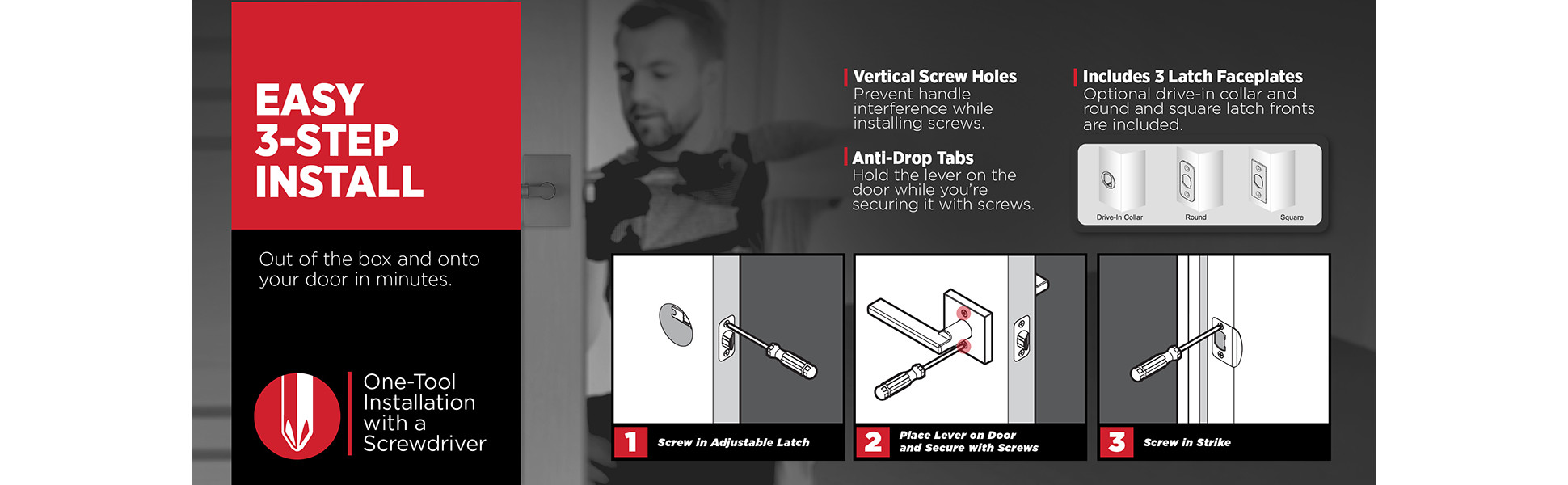 EASY
3-STEP
INSTALL

Out of the box and onto your door in minutes.

One-Tool
Installation
with a
Screwdriver

Vertical Screw Holes
Prevent handle interference while installing screws.

Anti-Drop Tabs
Hold the lever on the door while you're securing it with screws.

Includes 3 Latch Faceplates
Optional drive-in collar and round and square latch fronts are included.

Drive-In Collar
Round
Square

1 Screw in Adjustable Latch

2 Place Lever on Door and Secure with Screws

3 Screw in Strike