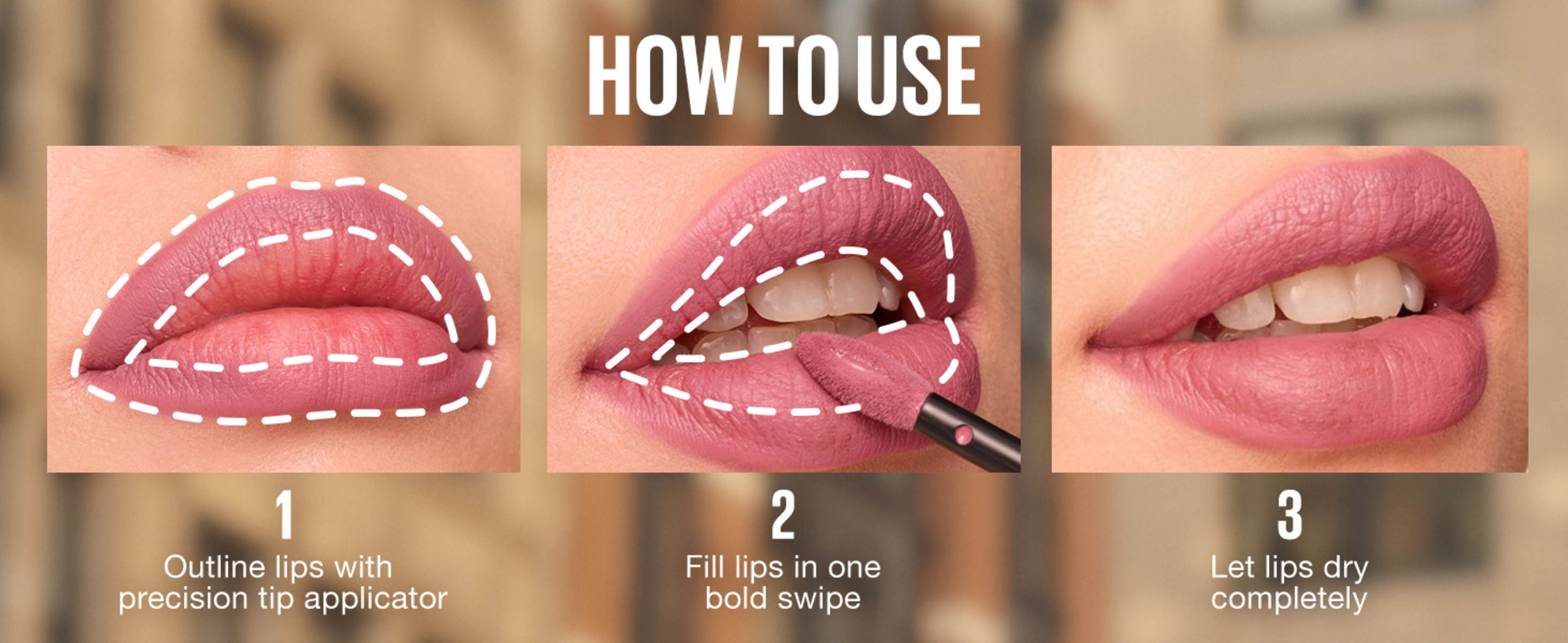 HOW TO USE

1
Outline lips with precision tip applicator

2
Fill lips in one bold swipe

3
Let lips dry completely