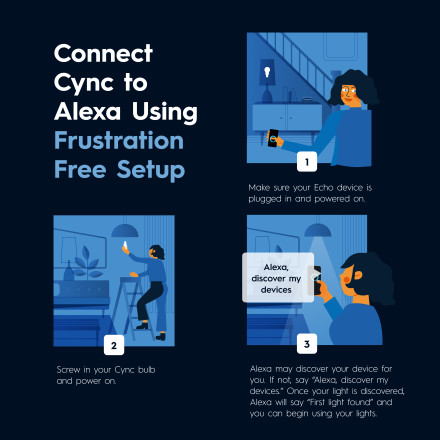 Connect Cync to Alexa Using Frustration Free Setup

1

Make sure your Echo device is plugged in and powered on.

2

Screw in your Cync bulb and power on.

Alexa, discover my devices

3

Alexa may discover your device for you. If not, say "Alexa, discover my devices." Once your light is discovered, Alexa will say "First light found" and you can begin using your lights.