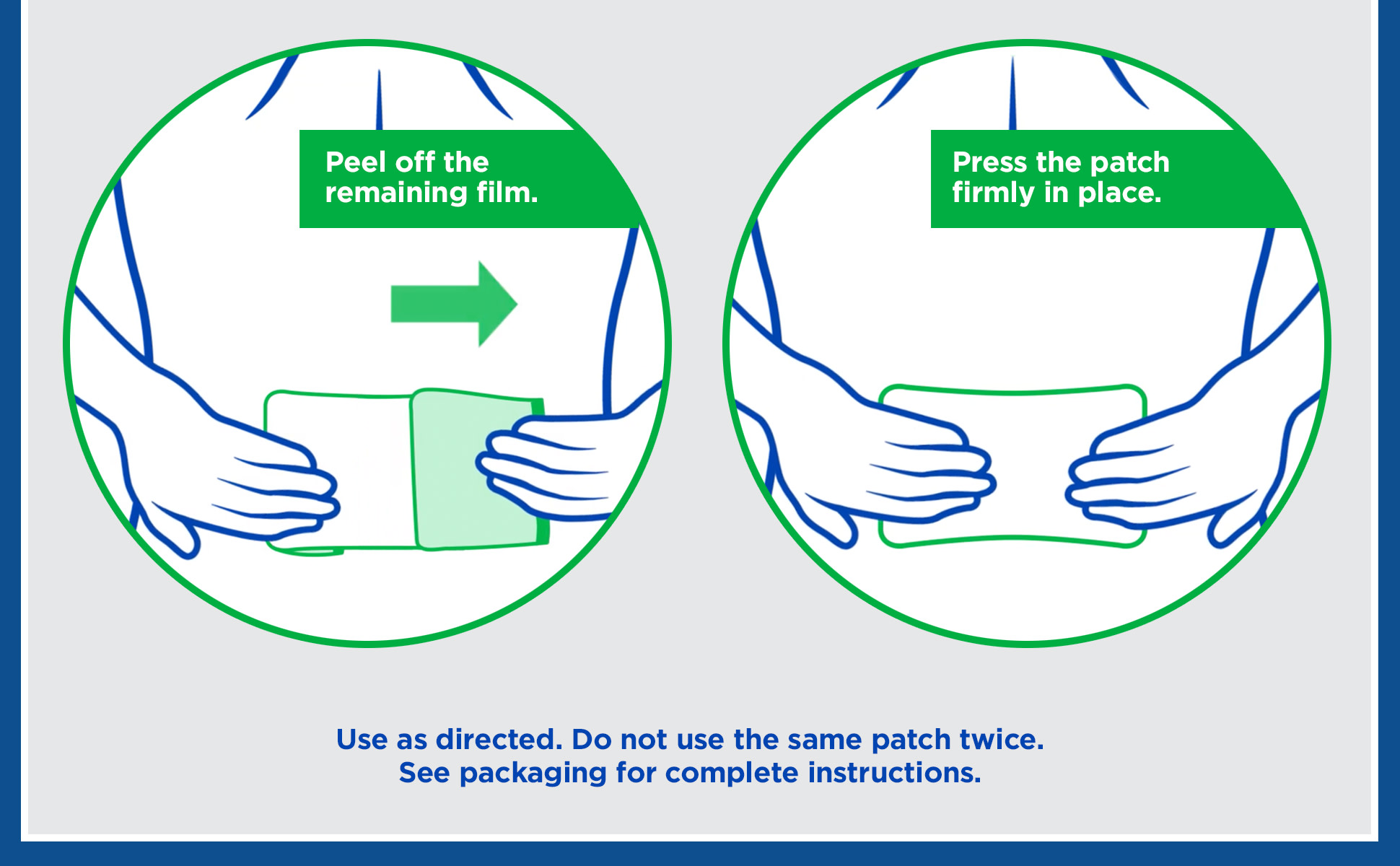 Peel off the remaining film.

Press the patch firmly in place.

Use as directed. Do not use the same patch twice.
See packaging for complete instructions.