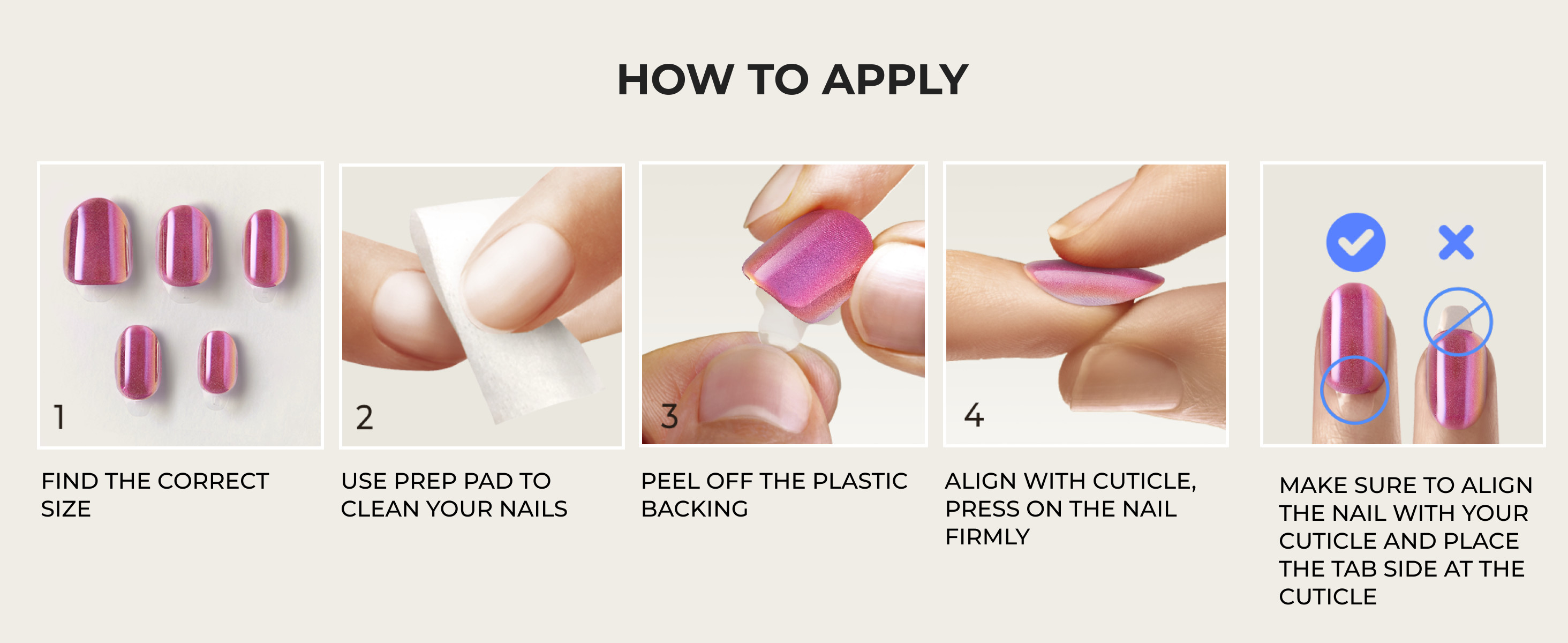 HOW TO APPLY

1

FIND THE CORRECT SIZE

2

USE PREP PAD TO CLEAN YOUR NAILS

3

PEEL OFF THE PLASTIC BACKING

4

ALIGN WITH CUTICLE, PRESS ON THE NAIL FIRMLY

MAKE SURE TO ALIGN THE NAIL WITH YOUR CUTICLE AND PLACE THE TAB SIDE AT THE CUTICLE