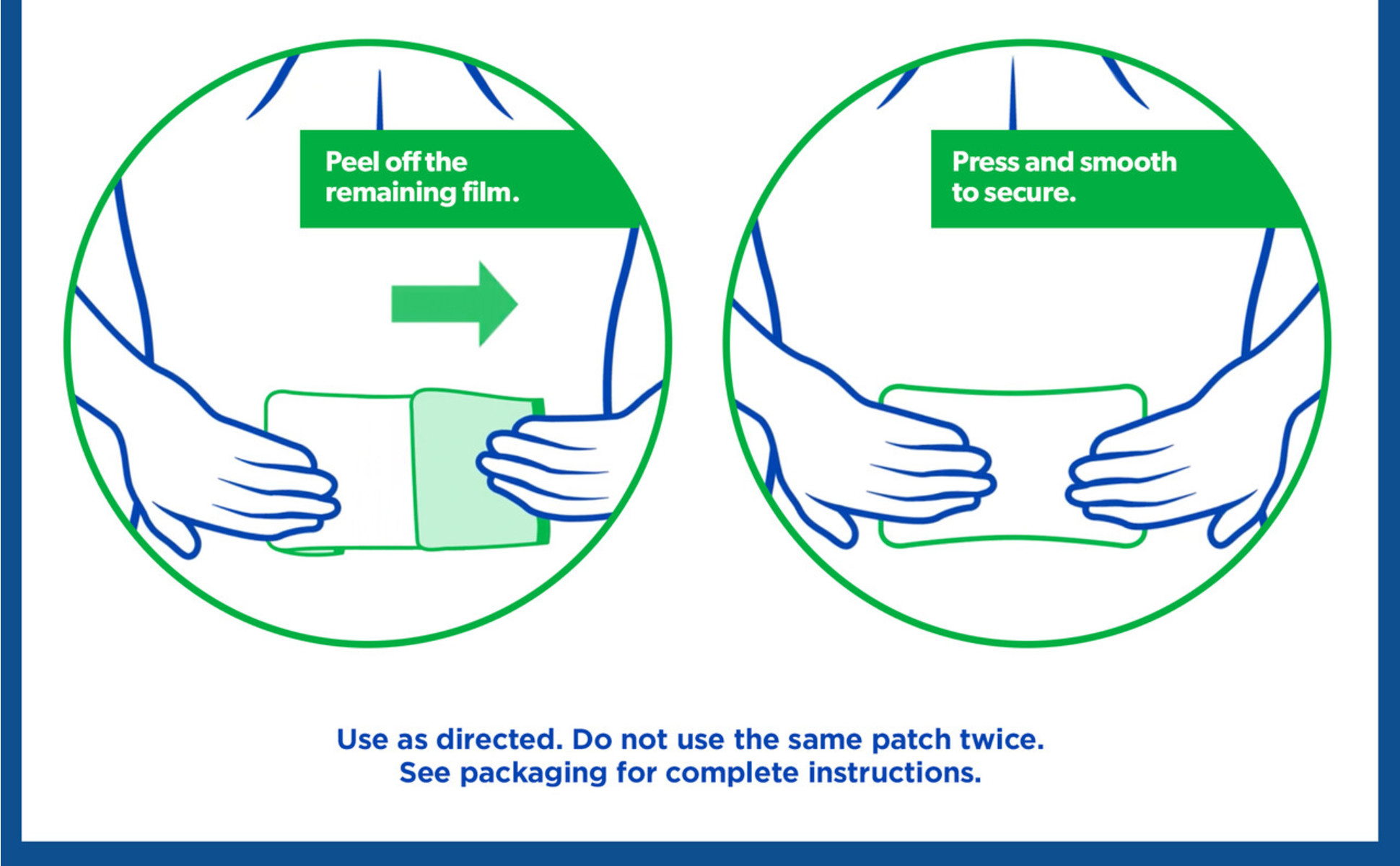 Peel off the remaining film.

Press and smooth to secure.

Use as directed. Do not use the same patch twice.
See packaging for complete instructions.