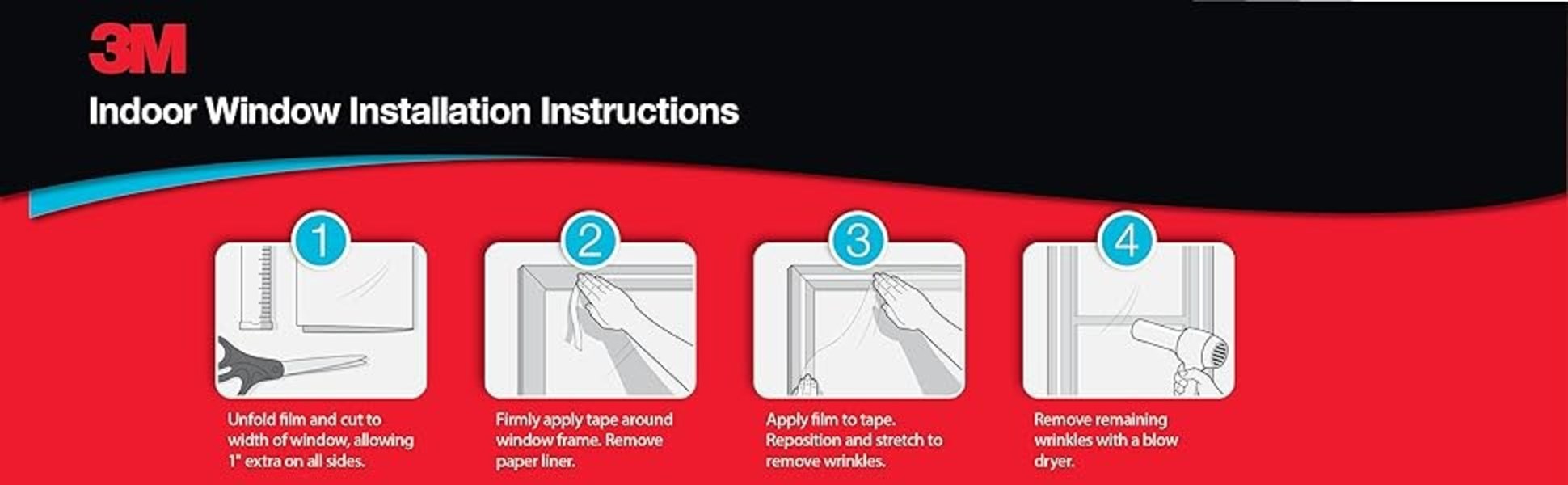 3M

Indoor Window Installation Instructions

1

Unfold film and cut to width of window, allowing 1" extra on all sides.

2

Firmly apply tape around window frame. Remove paper liner.

3

Apply film to tape. Reposition and stretch to remove wrinkles.

4

Remove remaining wrinkles with a blow dryer.