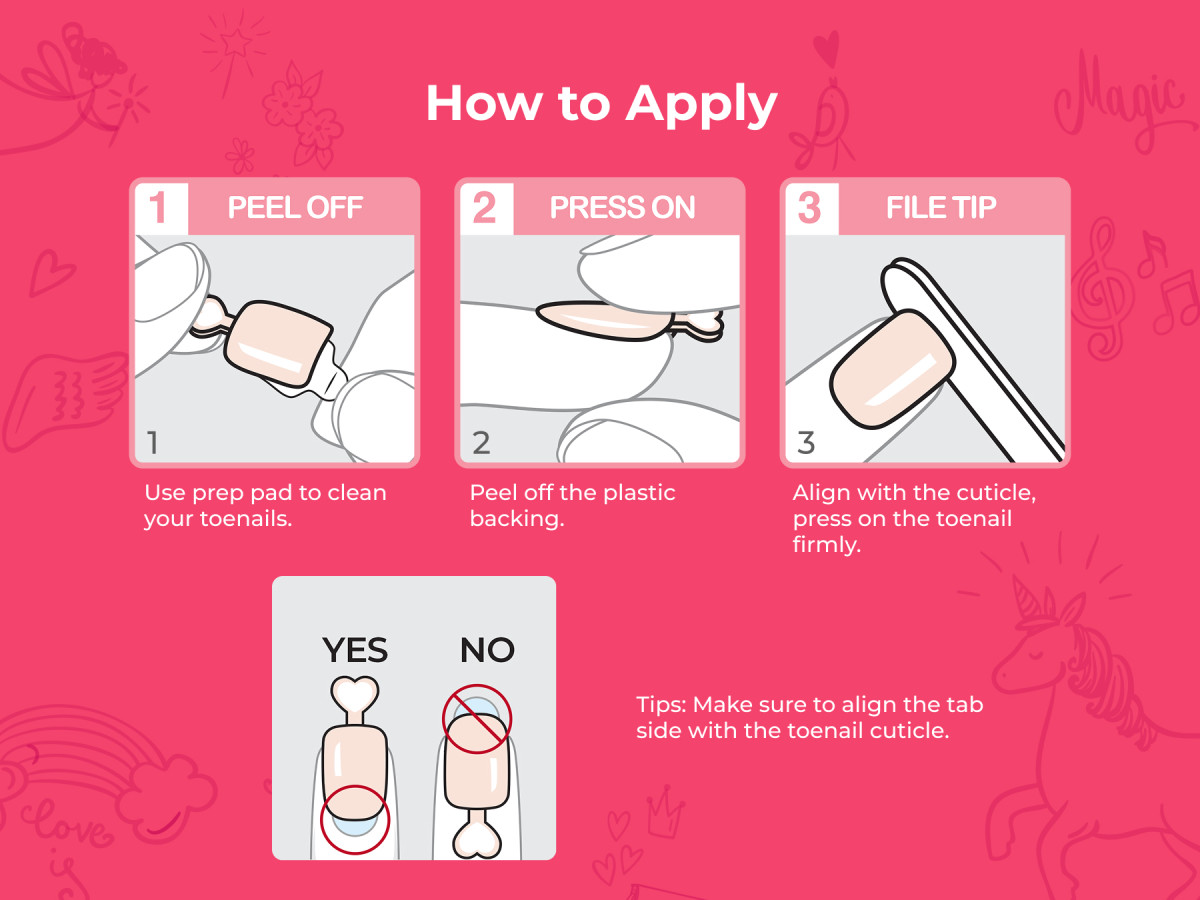 How to Apply

1 PEEL OFF
1
Use prep pad to clean your toenails.

2 PRESS ON
2
Peel off the plastic backing.

3 FILE TIP
3
Align with the cuticle, press on the toenail firmly.

YES NO

Tips: Make sure to align the tab side with the toenail cuticle.

Magic

love is