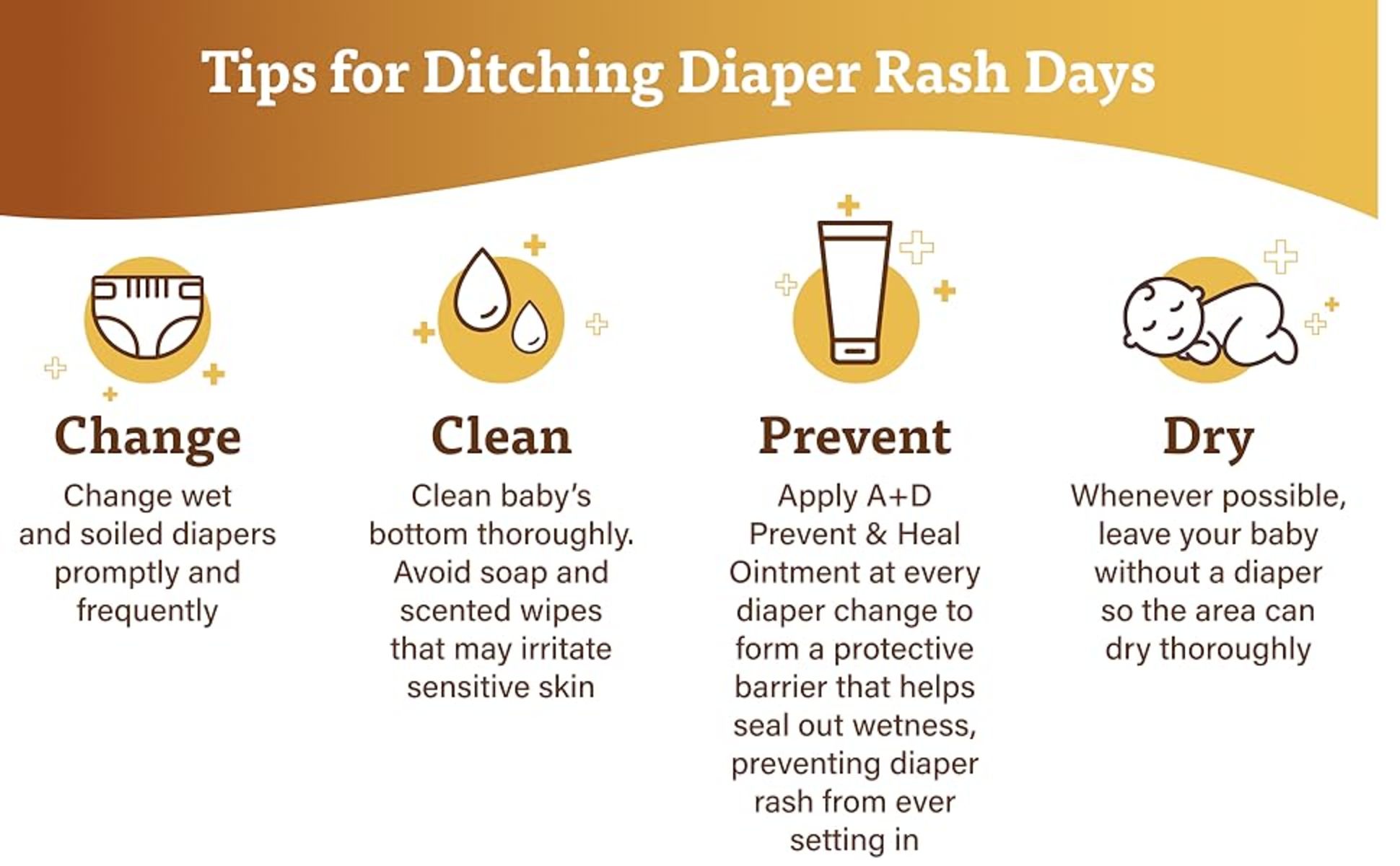 Tips for Ditching Diaper Rash Days

Change

Change wet and soiled diapers promptly and frequently

Clean

Clean baby's bottom thoroughly. Avoid soap and scented wipes that may irritate sensitive skin

Prevent

Apply A+D Prevent & Heal Ointment at every diaper change to form a protective barrier that helps seal out wetness, preventing diaper rash from ever setting in

Dry

Whenever possible, leave your baby without a diaper so the area can dry thoroughly